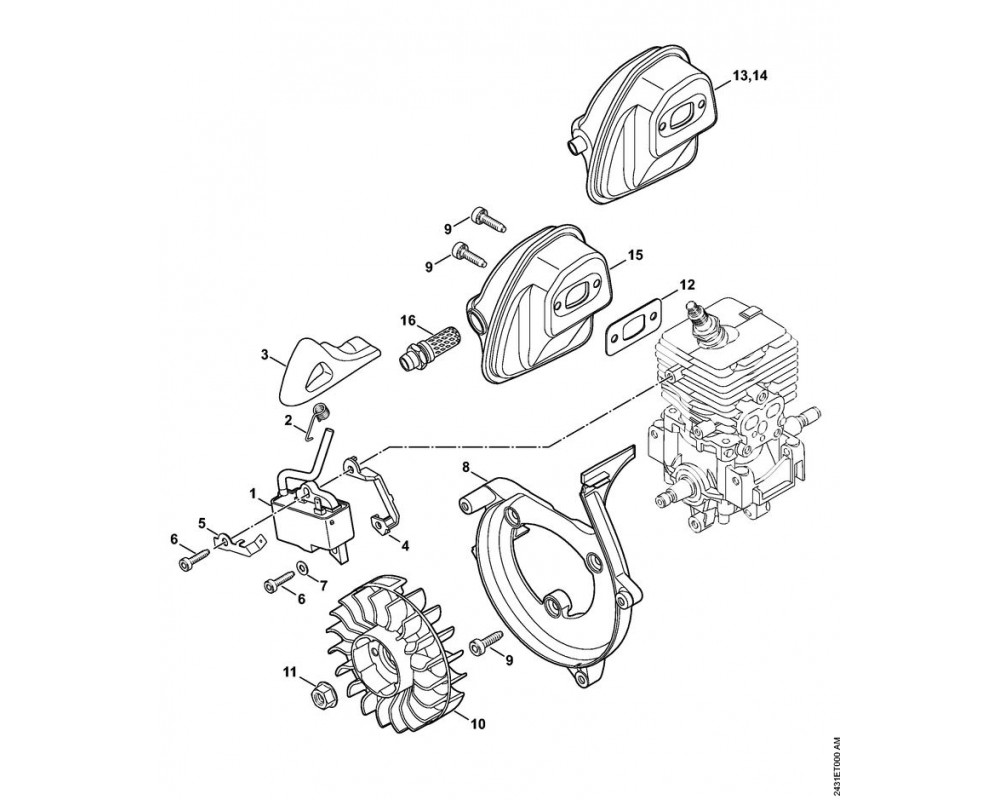 13,14
9
9
15
12
16
3
2
8
1
5
4
6
7
6
9
11
10
2431ET000 AM